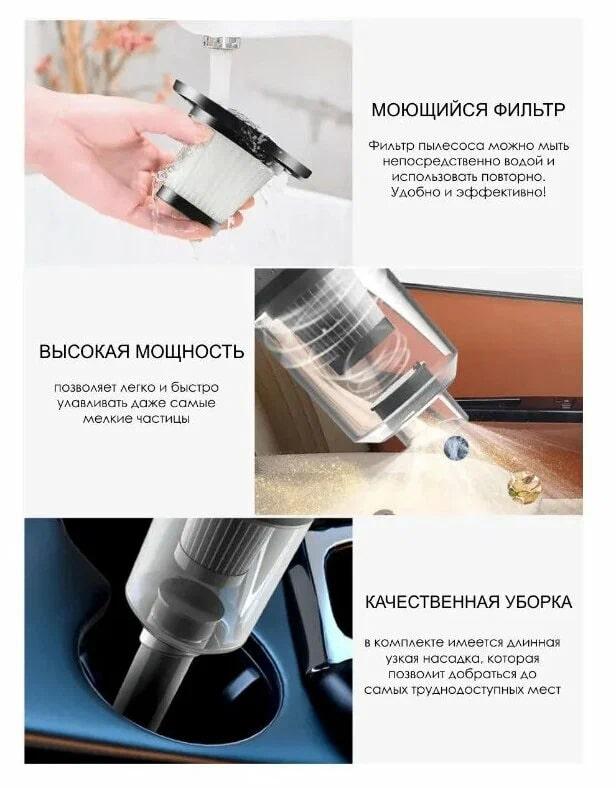 МОЮЩИЙСЯ ФИЛЬТР

Фильтр пылесоса можно мыть непосредственно водой и использовать повторно. Удобно и эффективно!

ВЫСОКАЯ МОЩНОСТЬ

позволяет легко и быстро улавливать даже самые мелкие частицы

КАЧЕСТВЕННАЯ УБОРКА

в комплекте имеется длинная узкая насадка, которая позволит добраться до самых труднодоступных мест