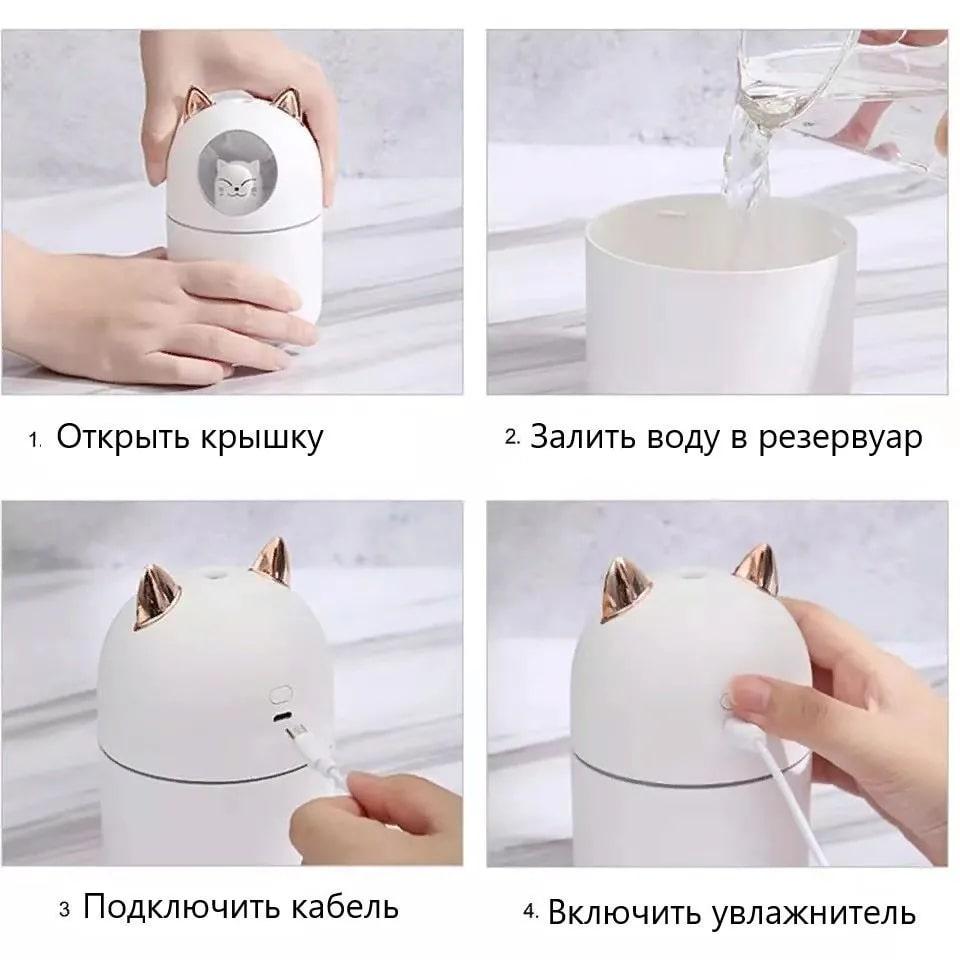 1. Открыть крышку

2. Залить воду в резервуар

3 Подключить кабель

4. Включить увлажнитель